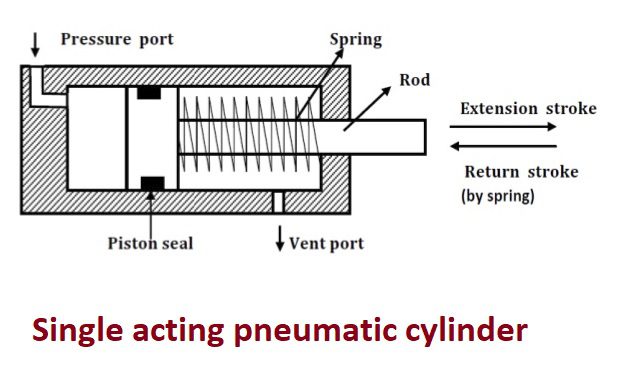 Pressure port

Spring

Rod

Extension stroke

Return stroke
(by spring)

Piston seal

Vent port

Single acting pneumatic cylinder