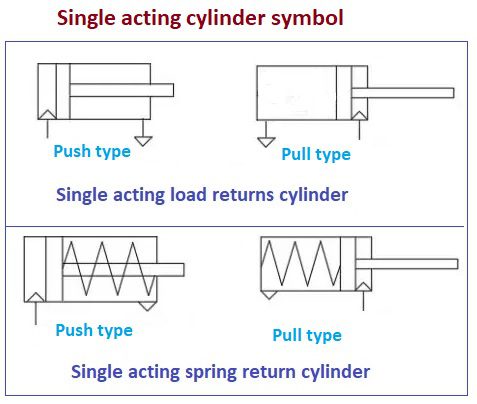 Single acting cylinder symbol

Push type

Pull type

Single acting load returns cylinder

Push type

Pull type

Single acting spring return cylinder