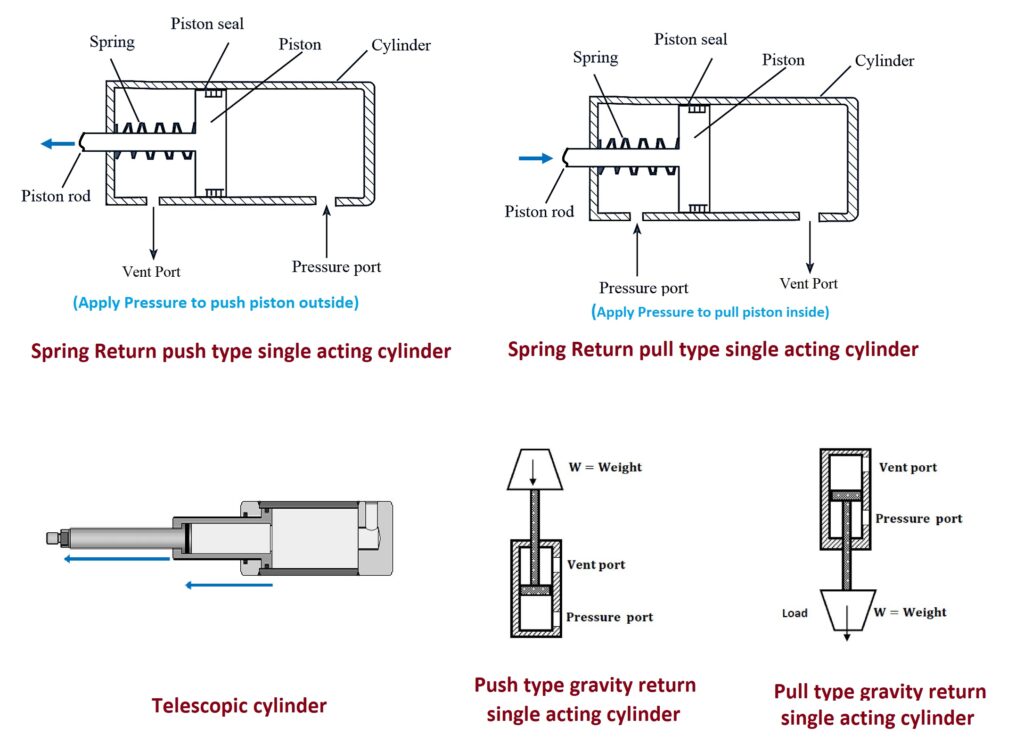 Spring

Piston seal

Piston

Cylinder

Piston rod

Vent Port

Pressure port

(Apply Pressure to push piston outside)

Spring Return push type single acting cylinder

Spring

Piston seal

Piston

Cylinder

Piston rod

Pressure port

Vent Port

(Apply Pressure to pull piston inside)

Spring Return pull type single acting cylinder

Telescopic cylinder

W = Weight

Vent port

Pressure port

Push type gravity return single acting cylinder

Vent port

Pressure port

Load

W = Weight

Pull type gravity return single acting cylinder