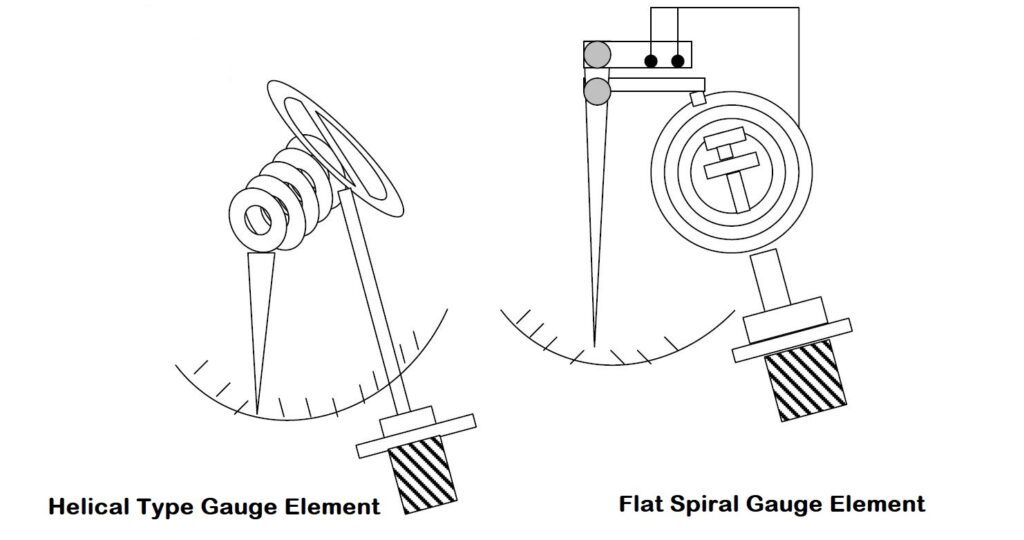 Helical Type Gauge Element

Flat Spiral Gauge Element