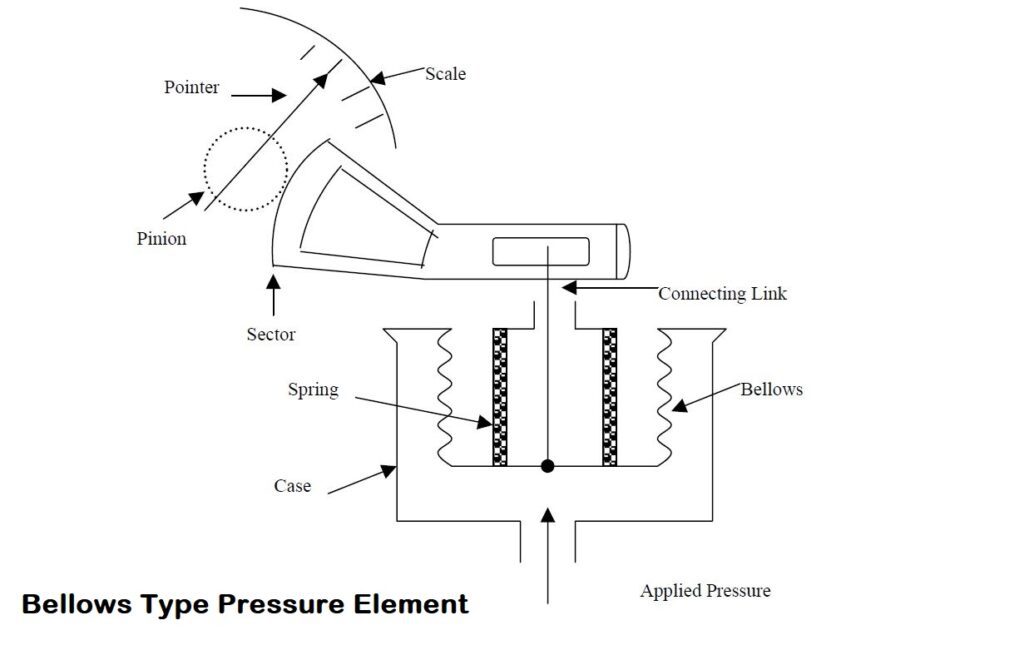 Pointer
Scale
Pinion
Sector
Connecting Link
Spring
Bellows
Case
Applied Pressure
Bellows Type Pressure Element