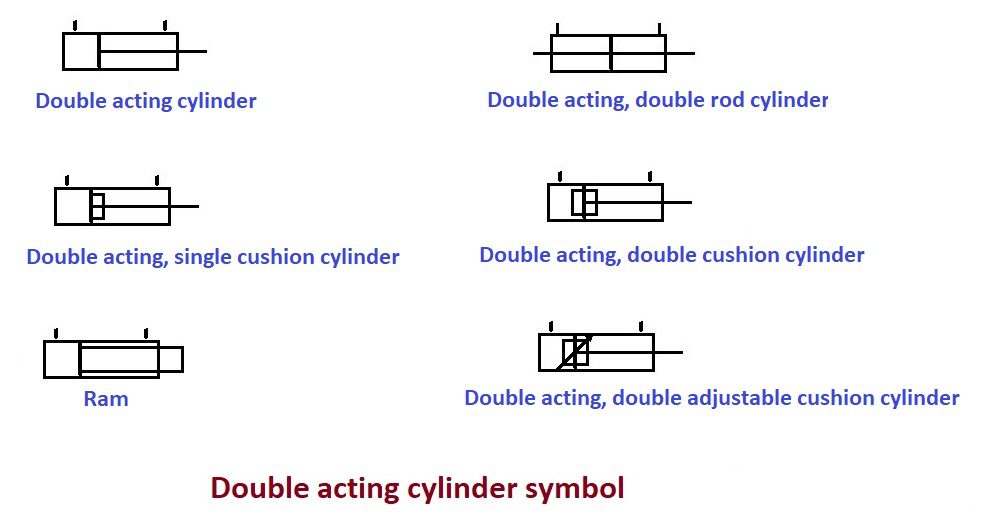 Double acting cylinder

Double acting, double rod cylinder

Double acting, single cushion cylinder

Double acting, double cushion cylinder

Ram

Double acting, double adjustable cushion cylinder

Double acting cylinder symbol