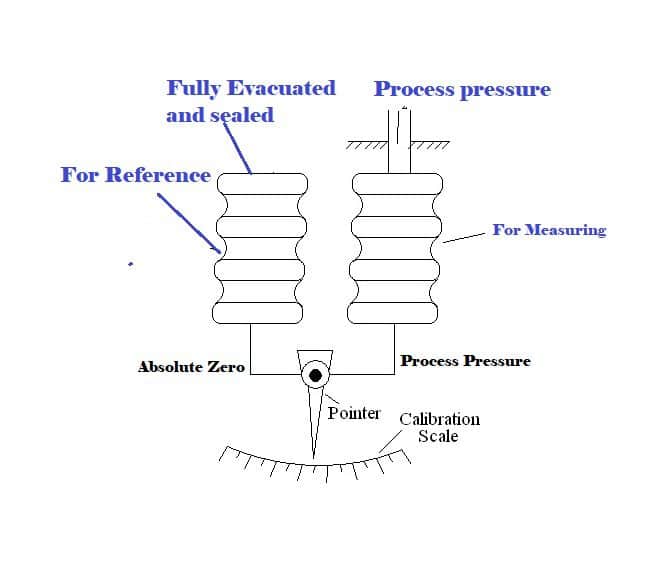 Fully Evacuated and sealed

Process pressure

For Reference

For Measuring

Absolute Zero

Process Pressure

Pointer

Calibration Scale